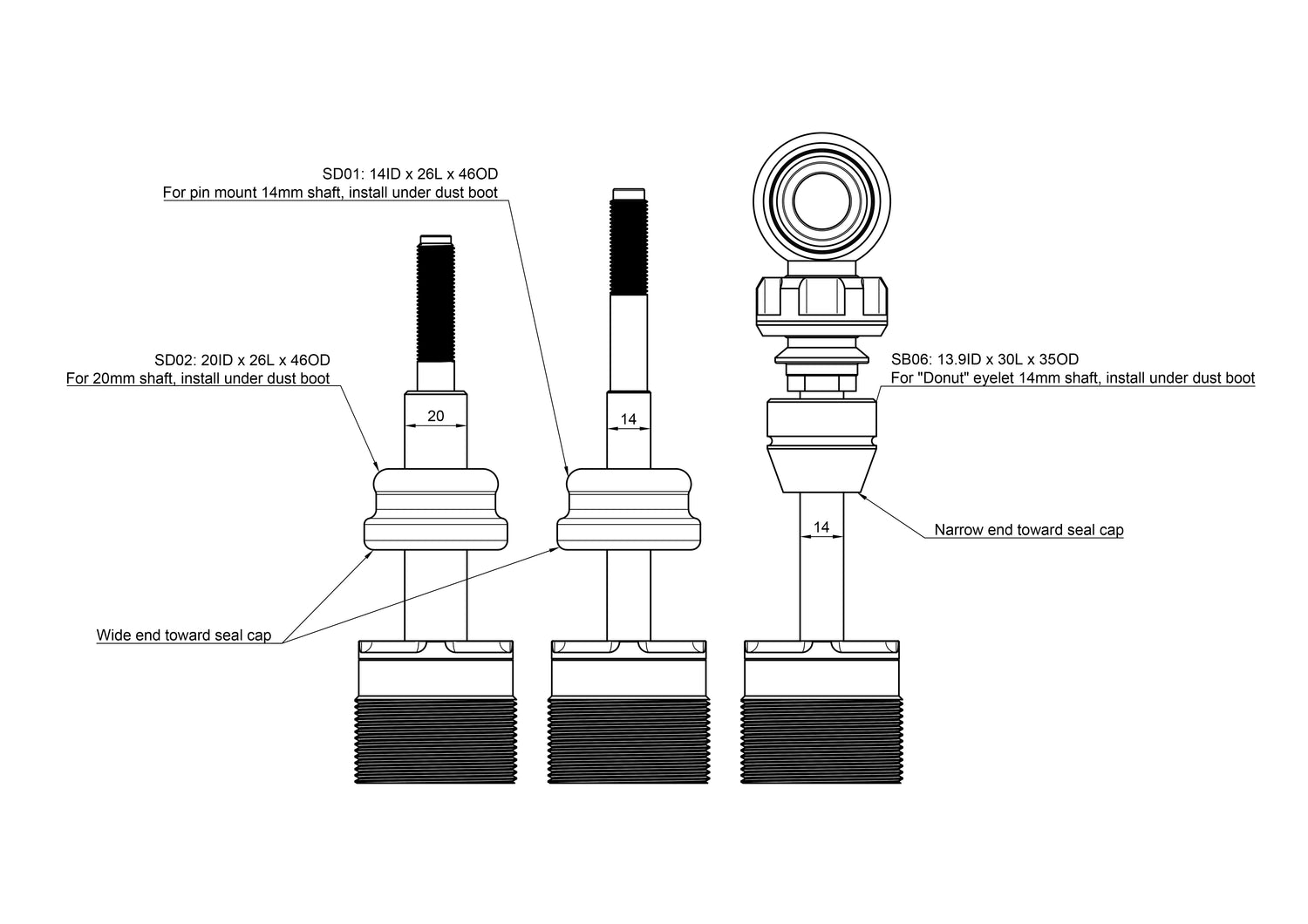 SD01: 14ID x 26L x 46OD
For pin mount 14mm shaft, install under dust boot

SD02: 20ID x 26L x 46OD
For 20mm shaft, install under dust boot

SB06: 13.9ID x 30L x 35OD
For "Donut" eyelet 14mm shaft, install under dust boot

20

14

14

Narrow end toward seal cap

Wide end toward seal cap